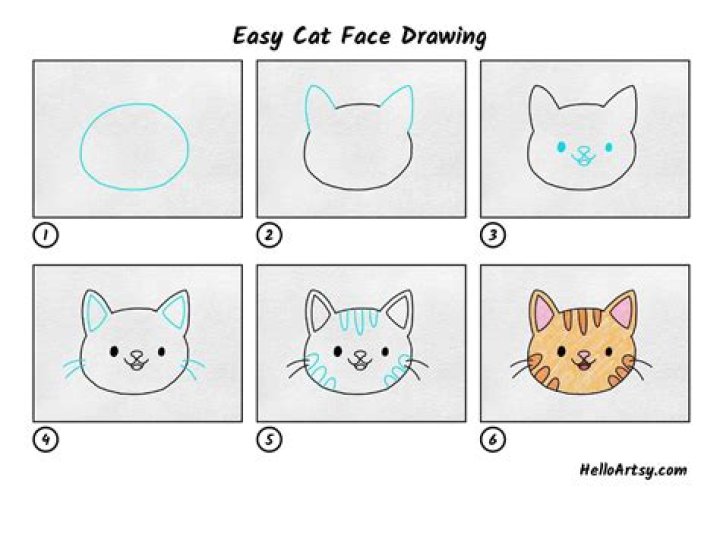 Easy Cat Face Drawing

1

2

3

4

5

6

HelloArtsy.com